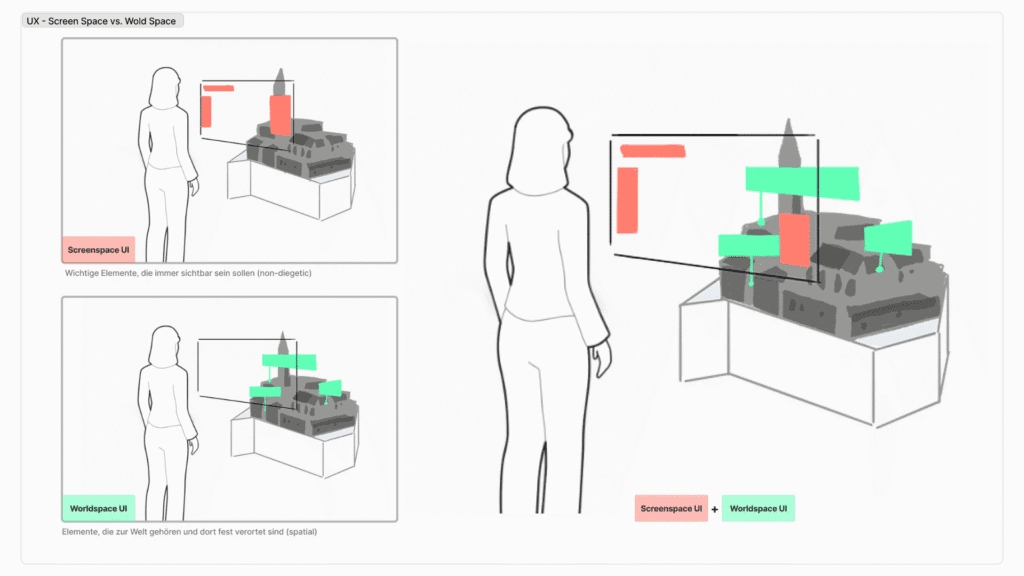 UX - Screen Space vs. Wold Space

Screenspace UI

Wichtige Elemente, die immer sichtbar sein sollen (non-diegetic)

Worldspace UI

Elemente, die zur Welt gehören und dort fest verortet sind (spatial)

Screenspace UI + Worldspace UI